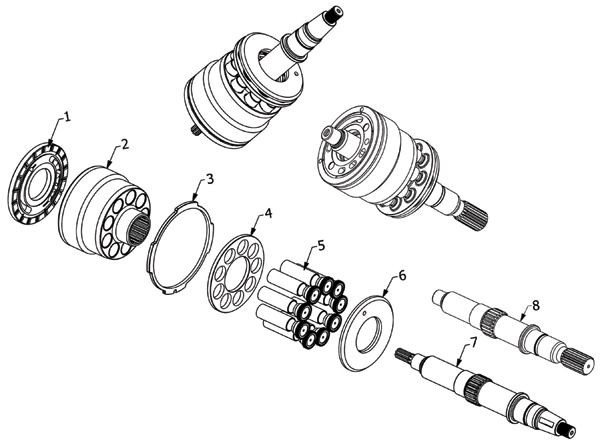 1
2
3
4
5
6
8
7