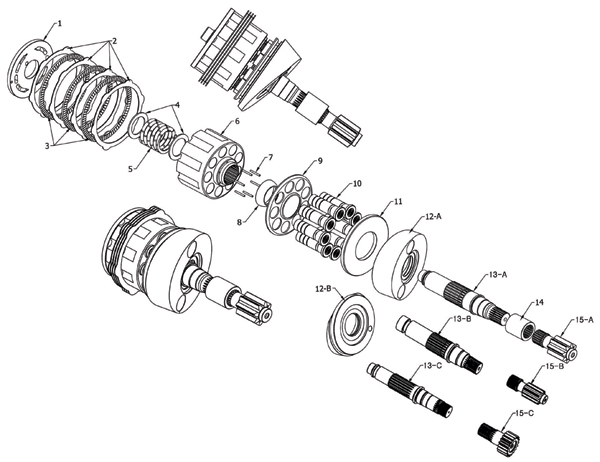 1
2
3
4
5
6
7
8
9
10
11
12-A
12-B
13-A
13-B
13-C
14
15-A
15-B
15-C