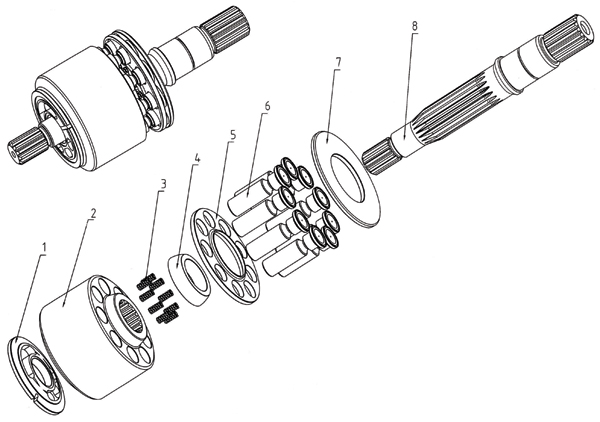 8
7
6
5
4
3
2
1